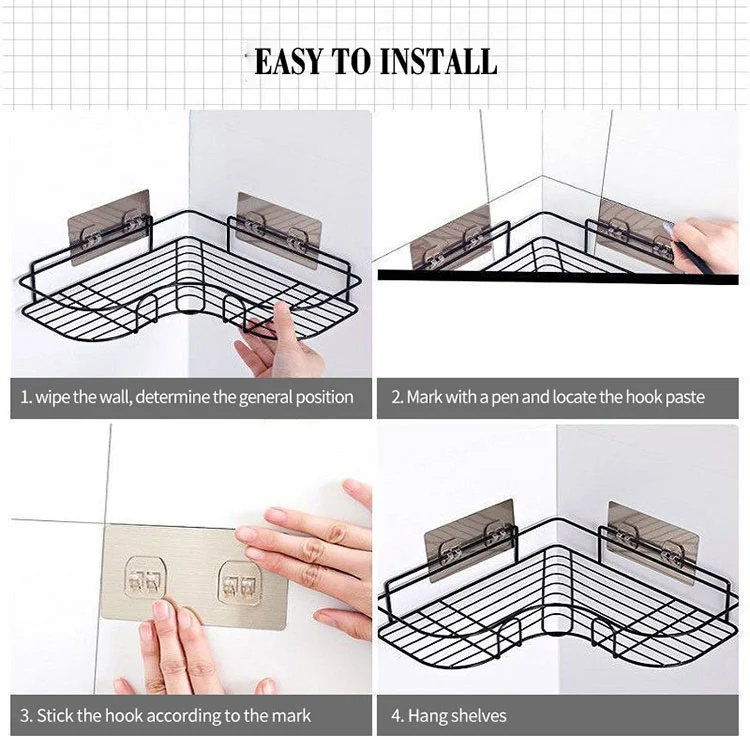 EASY TO INSTALL

1. wipe the wall, determine the general position

2. Mark with a pen and locate the hook paste

3. Stick the hook according to the mark

4. Hang shelves